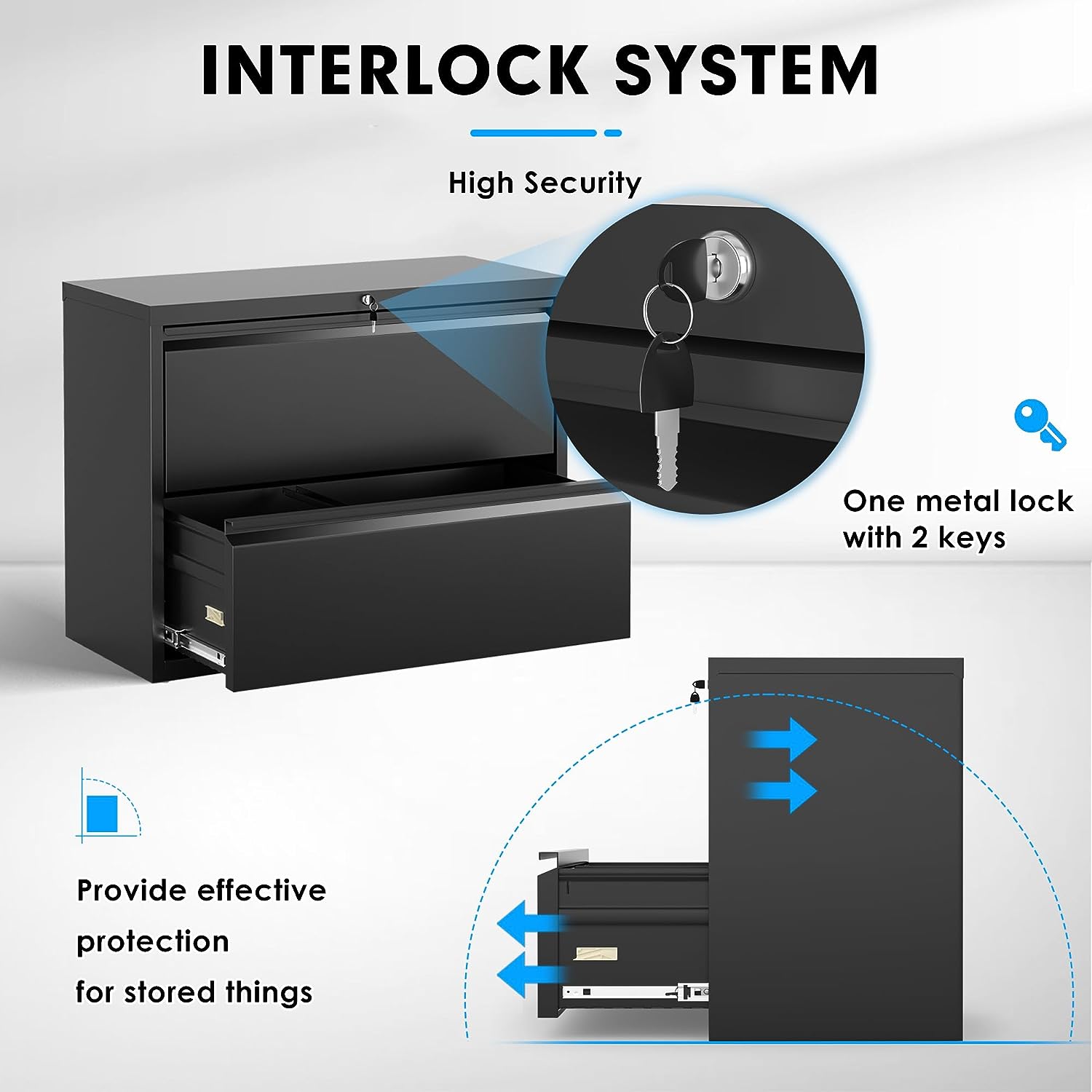 INTERLOCK SYSTEM

High Security

One metal lock with 2 keys

Provide effective protection for stored things